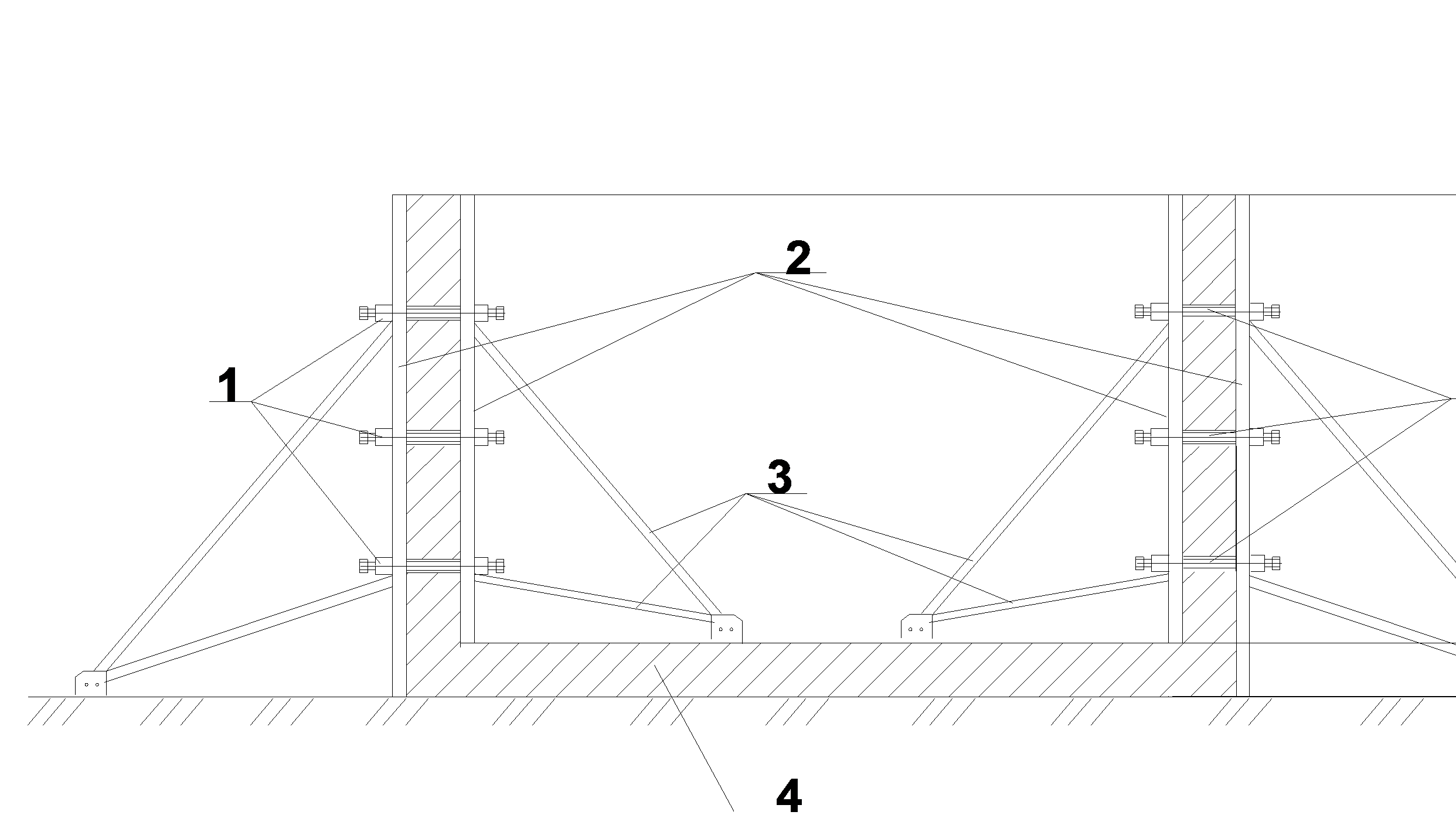 2

1

3

4