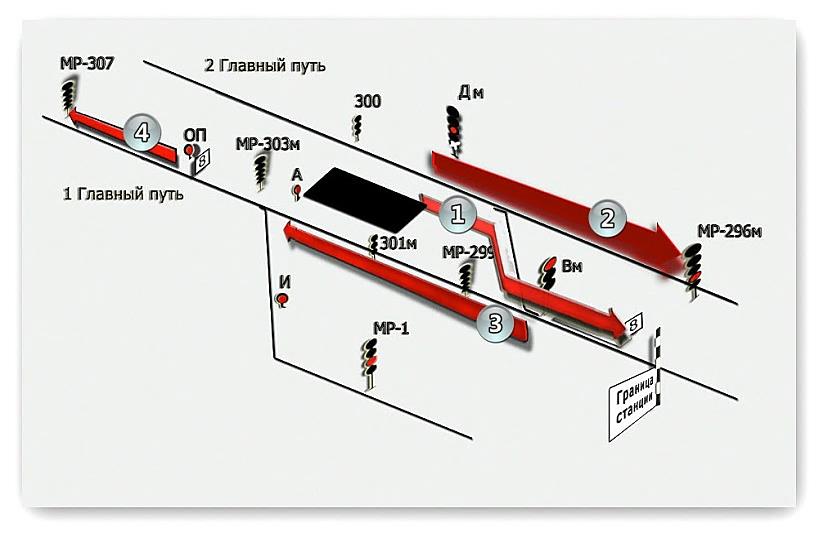 МР-307

2 Главный путь

300

Дм

4

ОП

8

МР-303м

А

1 Главный путь

1

2

МР-296м

301м

МР-299

Вм

И

3

8

МР-1

Граница станции