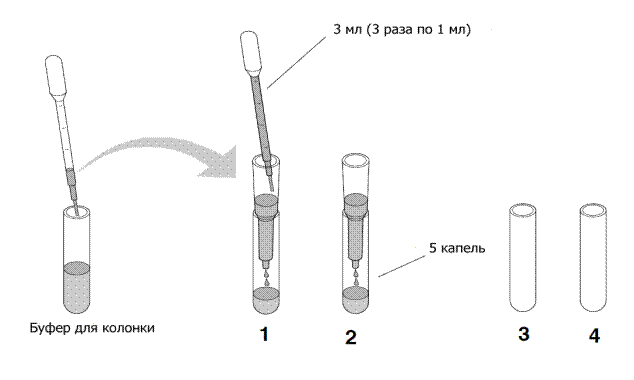 3 мл (3 раза по 1 мл)

5 капель

Буфер для колонки

1

2

3

4