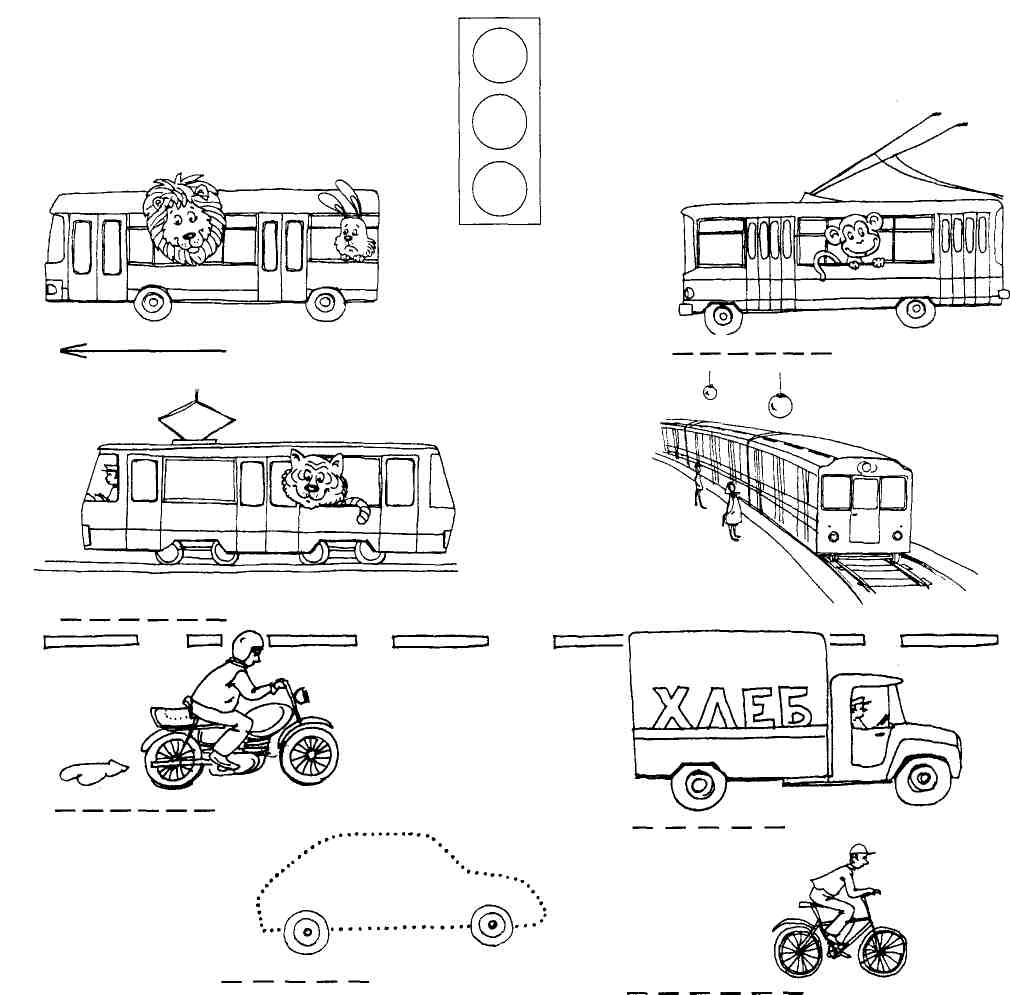 ХЛЕБ