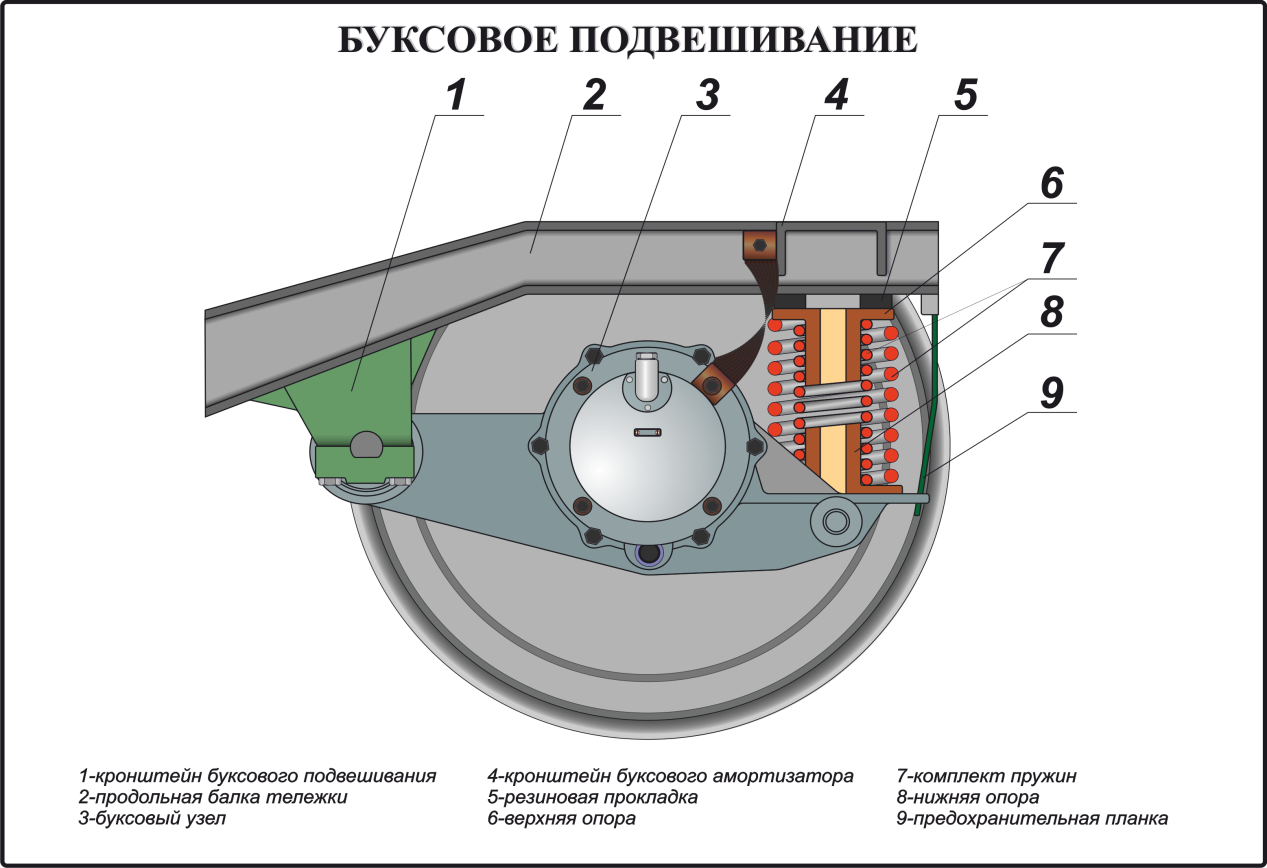 БУКСОВОЕ ПОДВЕШИВАНИЕ

1
2
3
4
5
6
7
8
9

1-кронштейн буксового подвешивания
2-продольная балка тележки
3-буксовый узел

4-кронштейн буксового амортизатора
5-резиновая прокладка
6-верхняя опора

7-комплект пружин
8-нижняя опора
9-предохранительная планка