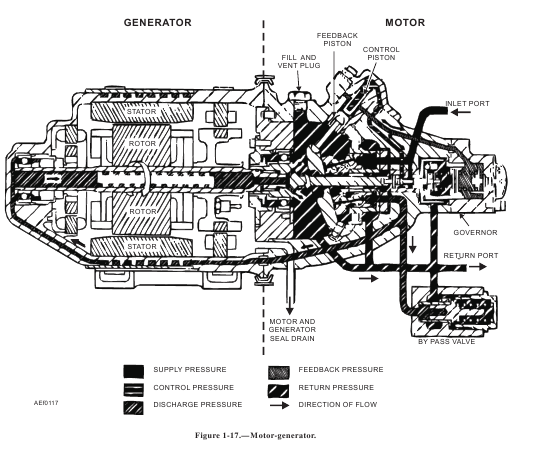 GENERATOR

MOTOR

FEEDBACK PISTON

CONTROL PISTON

FILL AND VENT PLUG

INLET PORT

STATOR

ROTOR

ROTOR

STATOR

GOVERNOR

RETURN PORT

MOTOR AND GENERATOR SEAL DRAIN

BY PASS VALVE

SUPPLY PRESSURE

CONTROL PRESSURE

DISCHARGE PRESSURE

FEEDBACK PRESSURE

RETURN PRESSURE

DIRECTION OF FLOW

AEf0117

Figure 1-17.—Motor-generator.