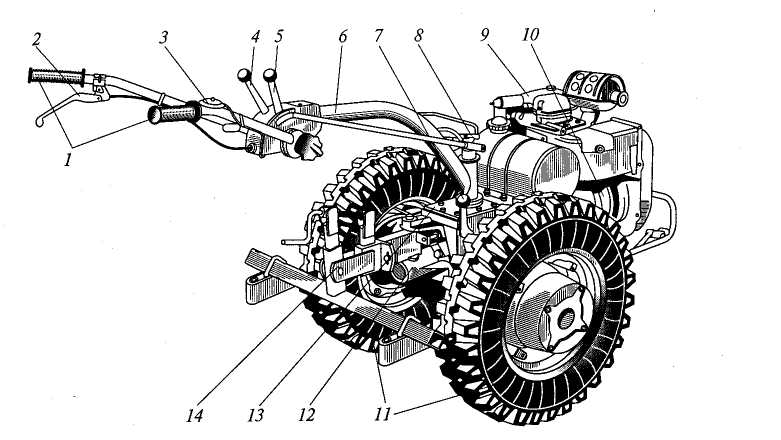 2 3 4 5 6 7 8 9 10
1
14 13 12 11