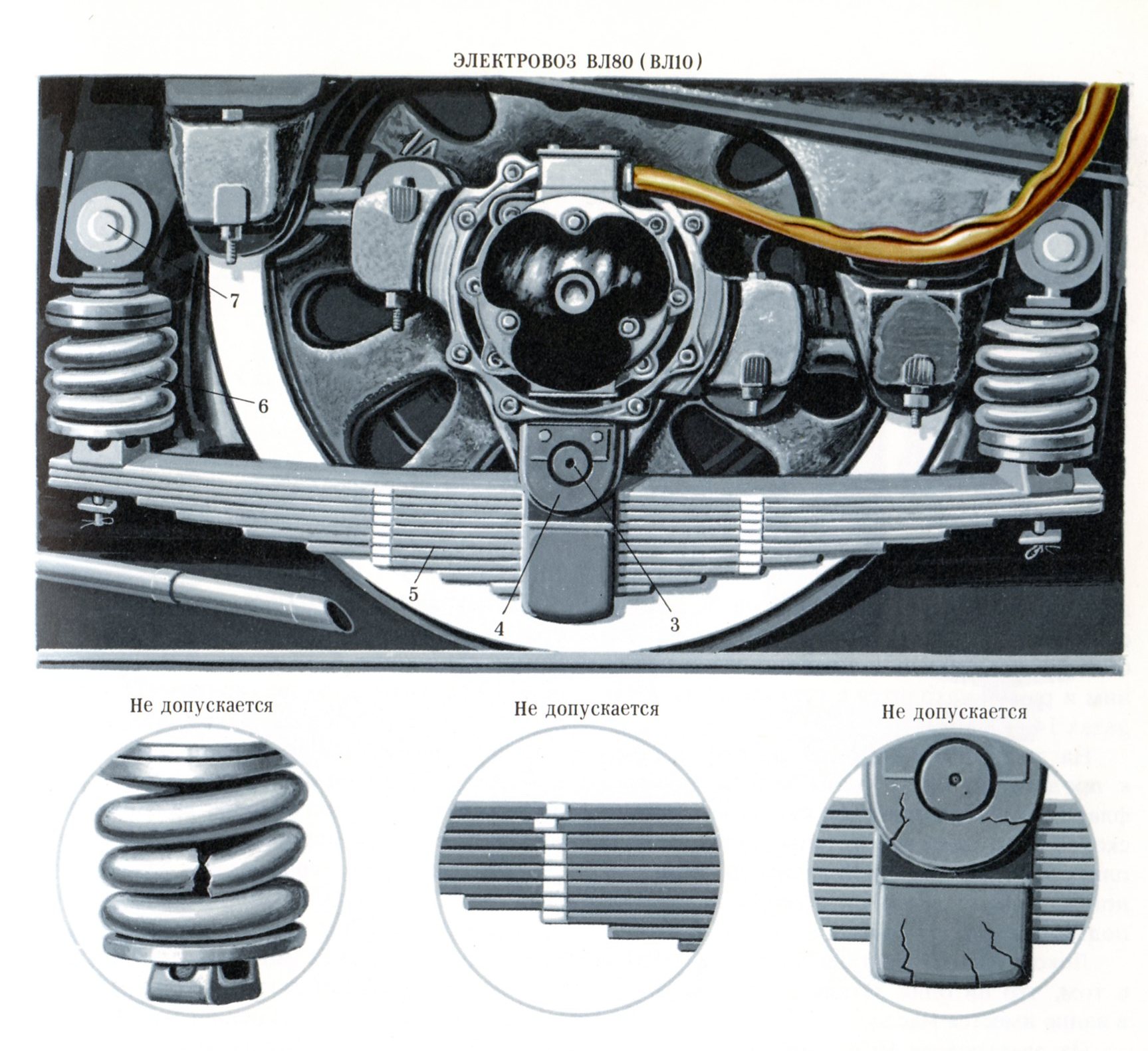 ЭЛЕКТРОВОЗ ВЛ80 (ВЛ10)

7

6

5

4

3

Не допускается

Не допускается

Не допускается