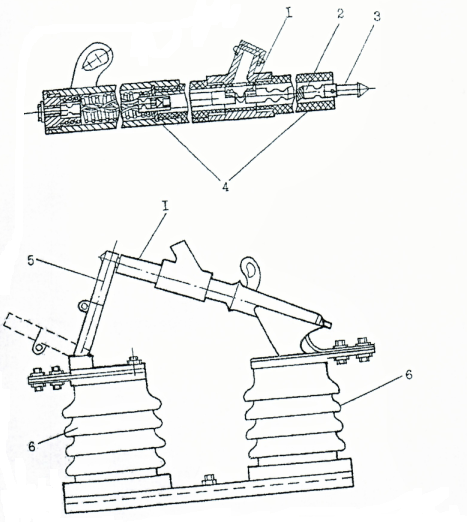 I
2
3
4
I
5
6
6