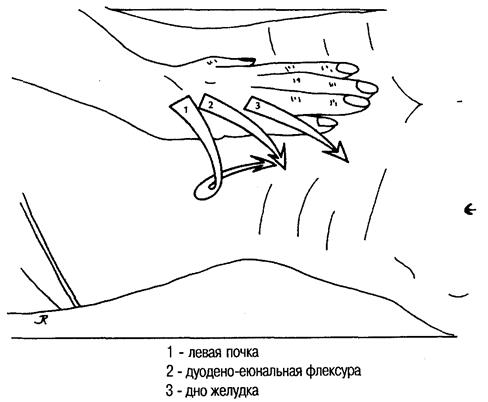 1
2
3
JR

1 - левая почка
2 - дуодено-еюнальная флексура
3 - дно желудка