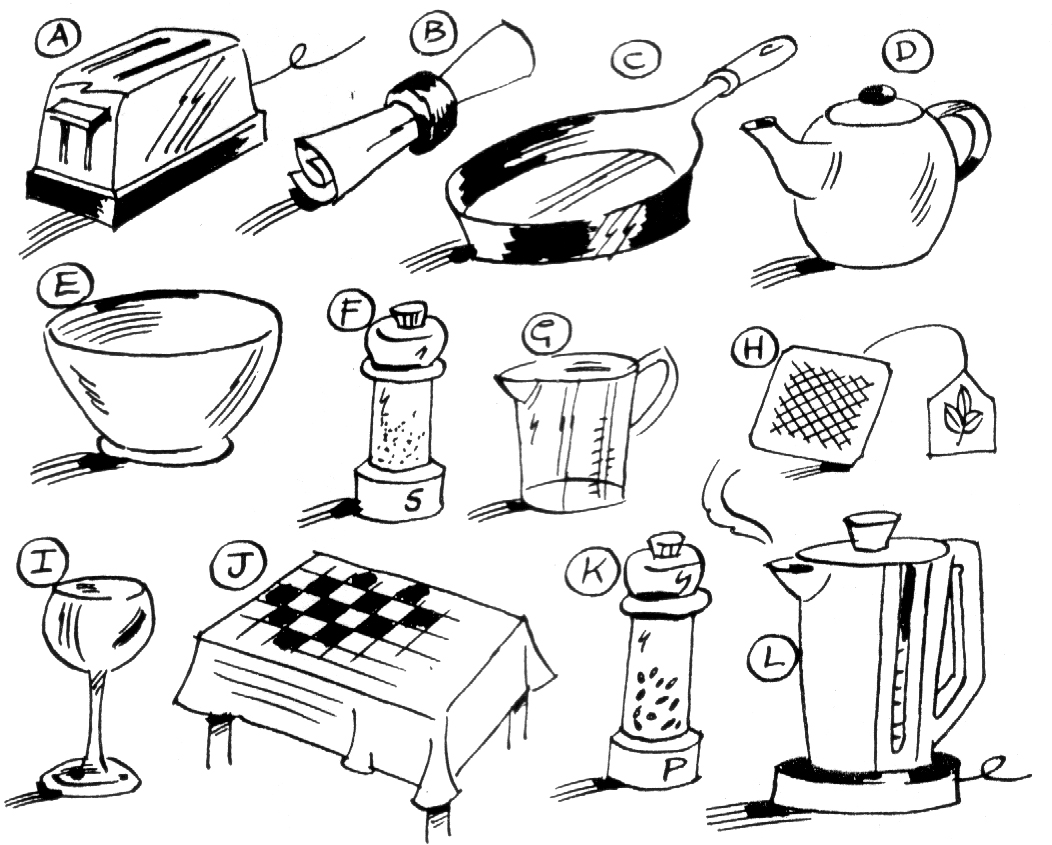 A
B
C
D
E
F
S
G
H
I
J
K
P
L