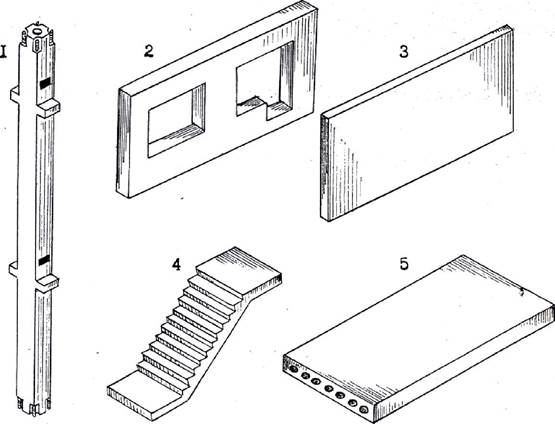 I
2
3
4
5