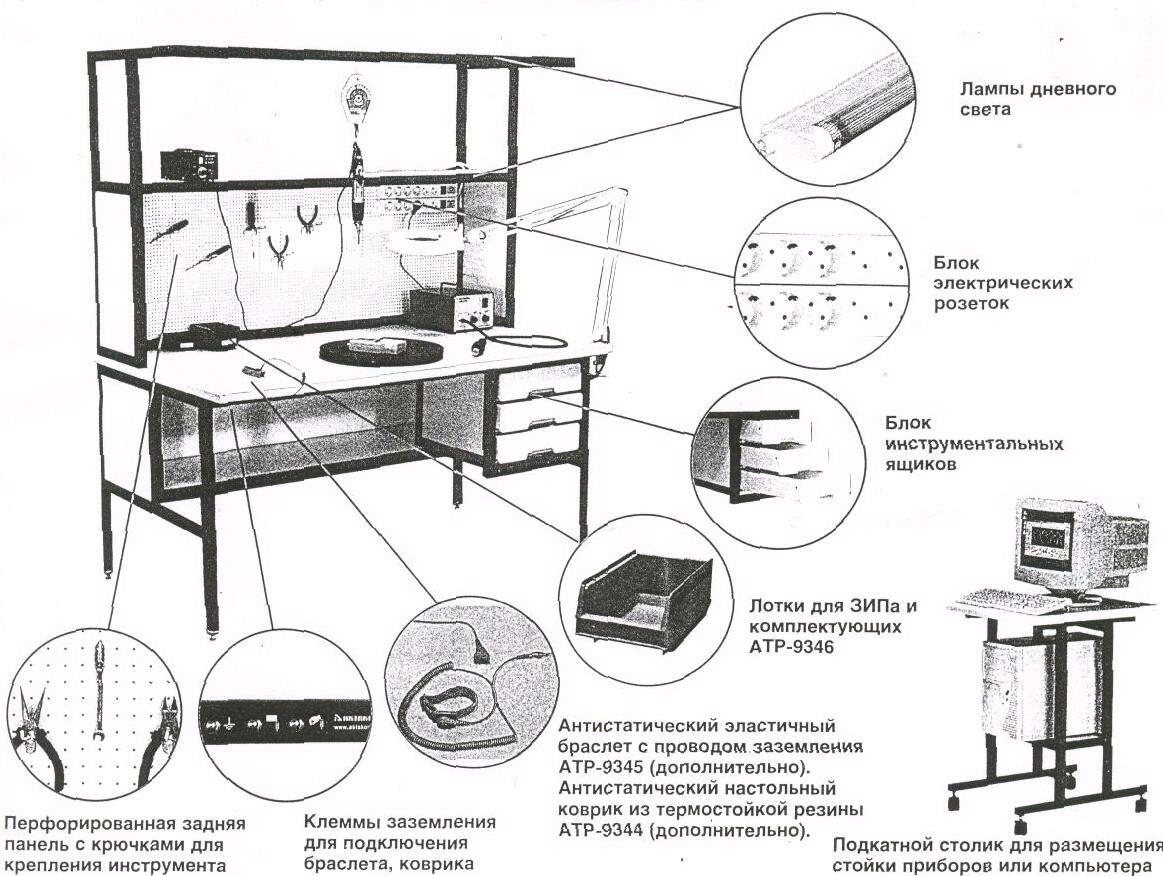 Лампы дневного света

Блок электрических розеток

Блок инструментальных ящиков

Лотки для ЗИПа и комплектующих АТР-9346

Антистатический эластичный браслет с проводом заземления АТР-9345 (дополнительно). Антистатический настольный коврик из термостойкой резины АТР-9344 (дополнительно).

Перфорированная задняя панель с крючками для крепления инструмента

Клеммы заземления для подключения браслета, коврика

Подкатной столик для размещения стойки приборов или компьютера