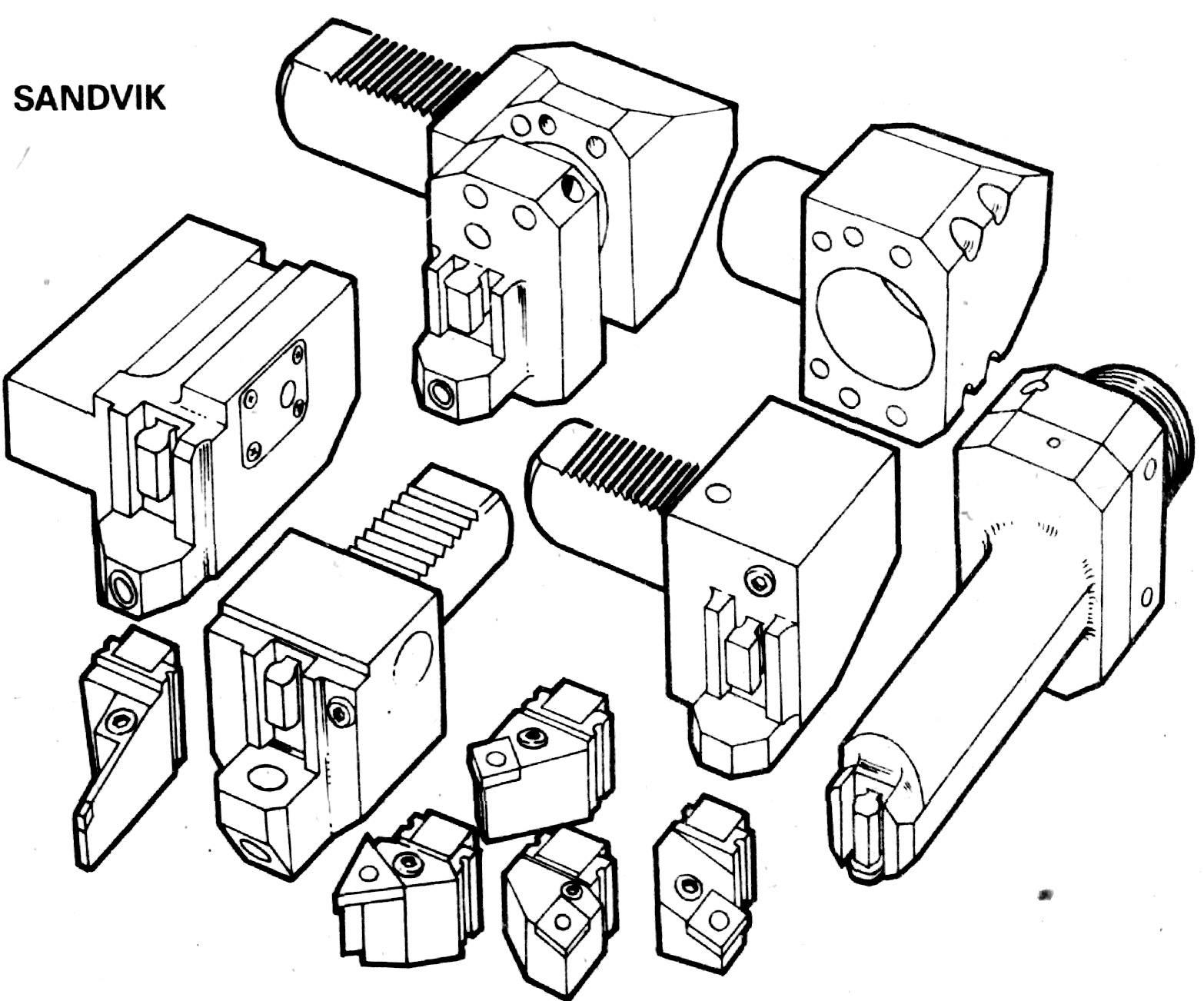 SANDVIK