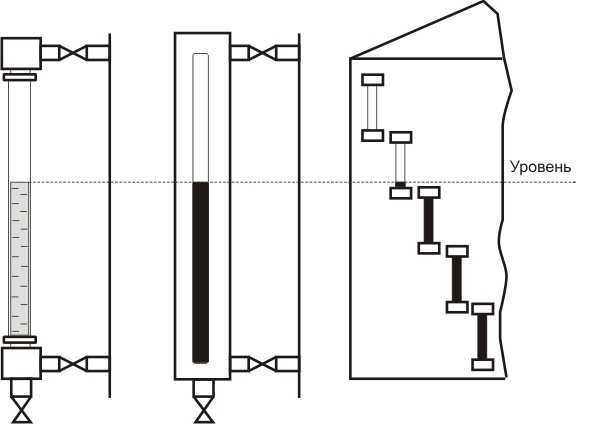 Уровень