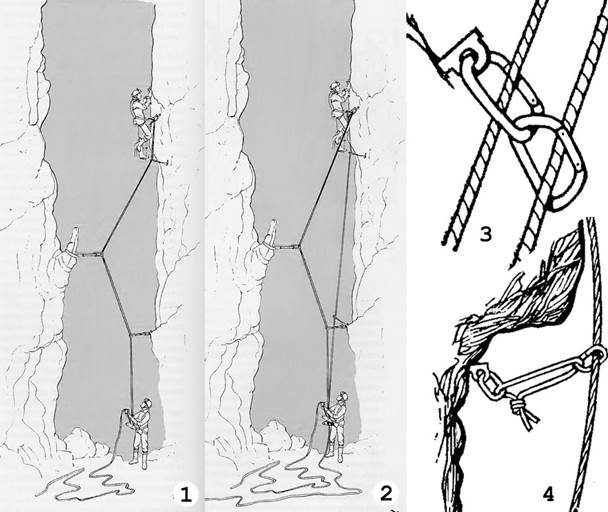 1

2

3

4