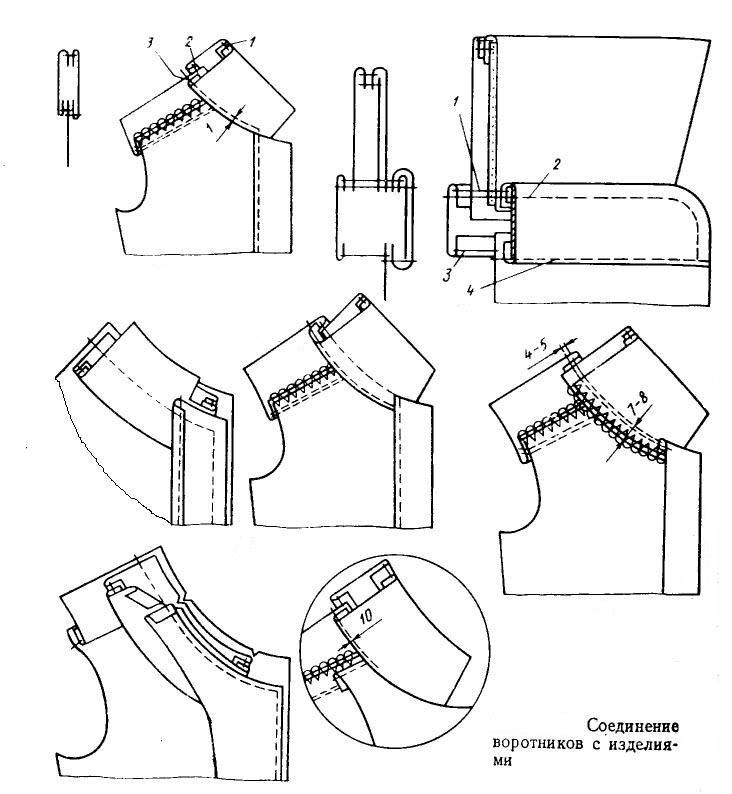 3
2
1
1
1
2
3
4
4-5
7-8
10
Соединение воротников с изделиями