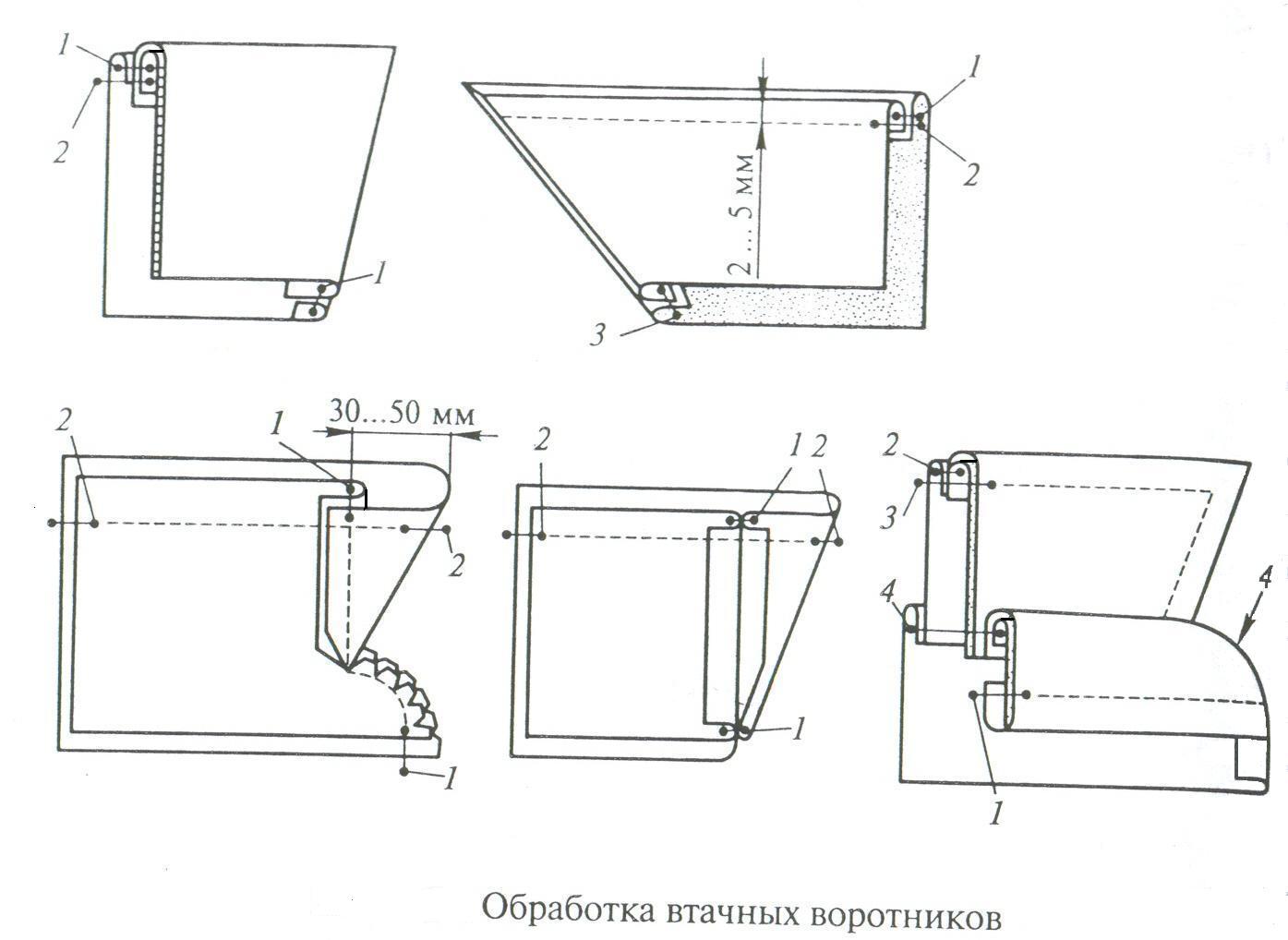 1
2
1
1
2
2 ... 5 мм
3
2
1
30...50 мм
2
1
2
1 2
1
2
3
4
4
1
Обработка втачных воротников