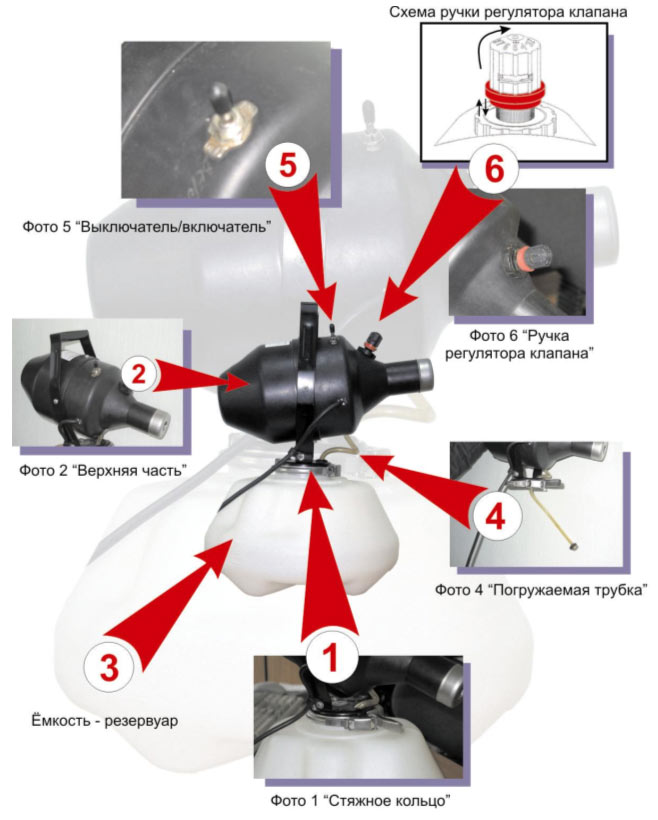 Схема ручки регулятора клапана

5

6

Фото 5 “Выключатель/включатель”

Фото 6 “Ручка регулятора клапана”

2

Фото 2 “Верхняя часть”

4

Фото 4 “Погружаемая трубка”

3

1

Ёмкость - резервуар

Фото 1 “Стяжное кольцо”