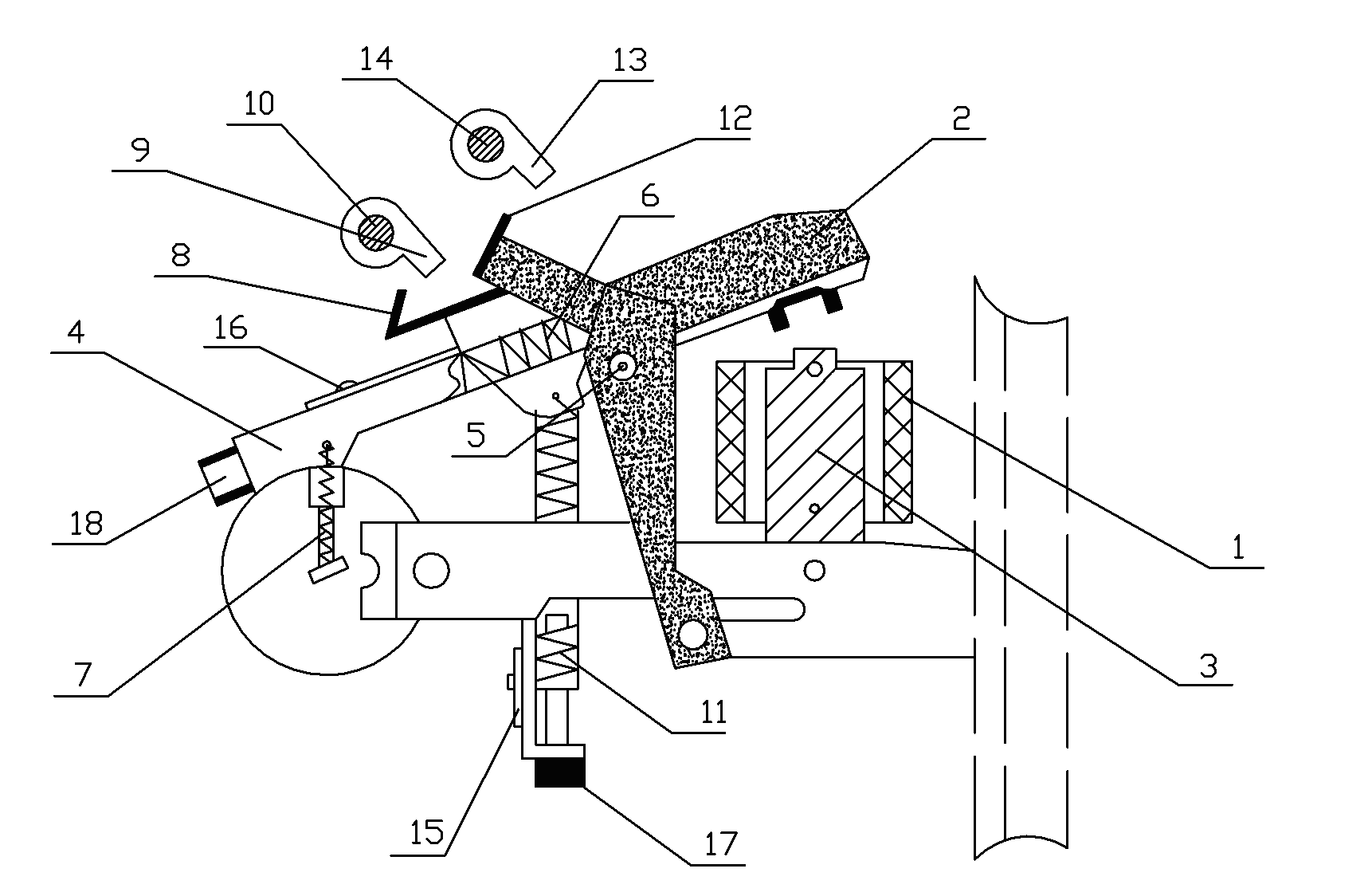 14
13
10
12
2
9
6
8
16
4
5
18
1
7
3
11
15
17