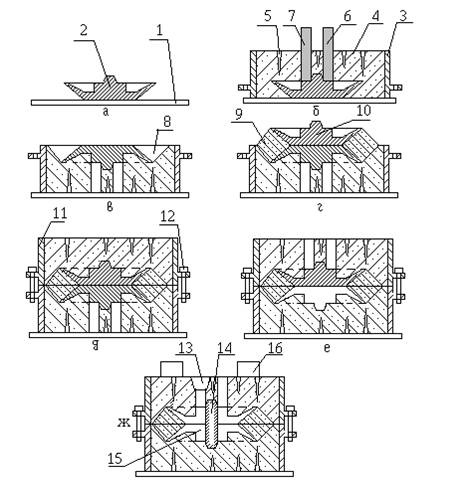 2
1
а
5
7
6
4
3
б
8
в
9
10
г
11
12
д
е
13
14
16
ж
15