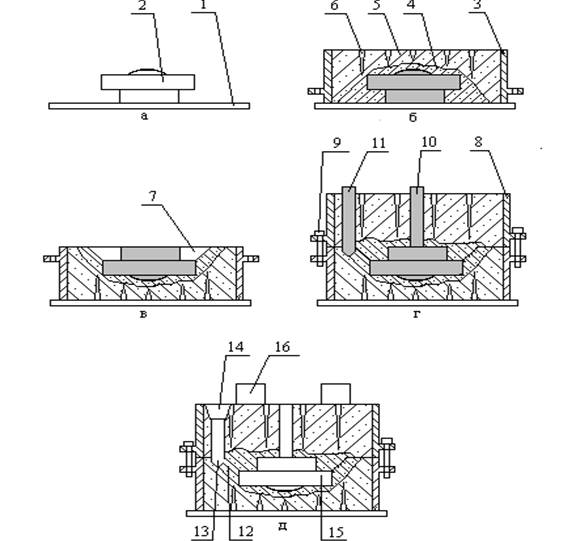 2 1
а
6 5 4 3
б
7
в
9 11 10 8
г
14 16
13 12 д 15