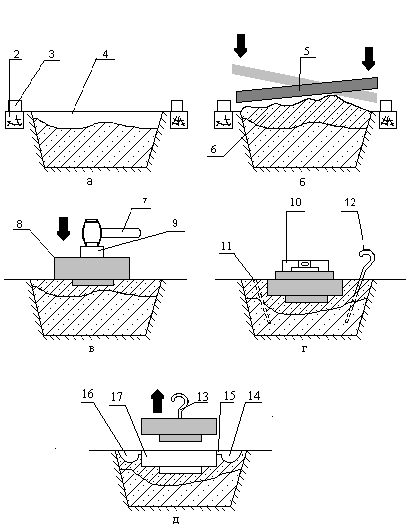 2
3
4
а
5
6
б
7
8
9
в
10
12
11
г
16
17
13
15
14
д