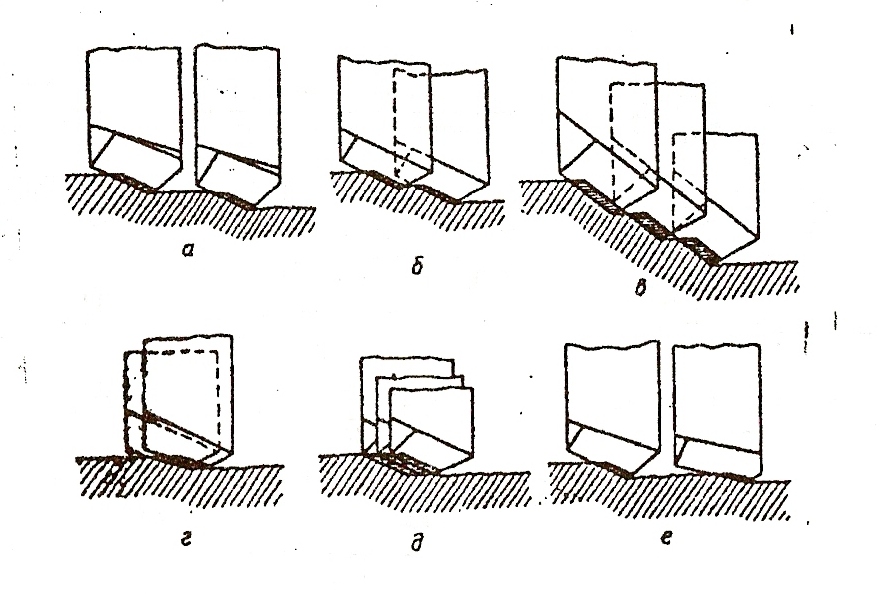 а

б

в

г

д

е