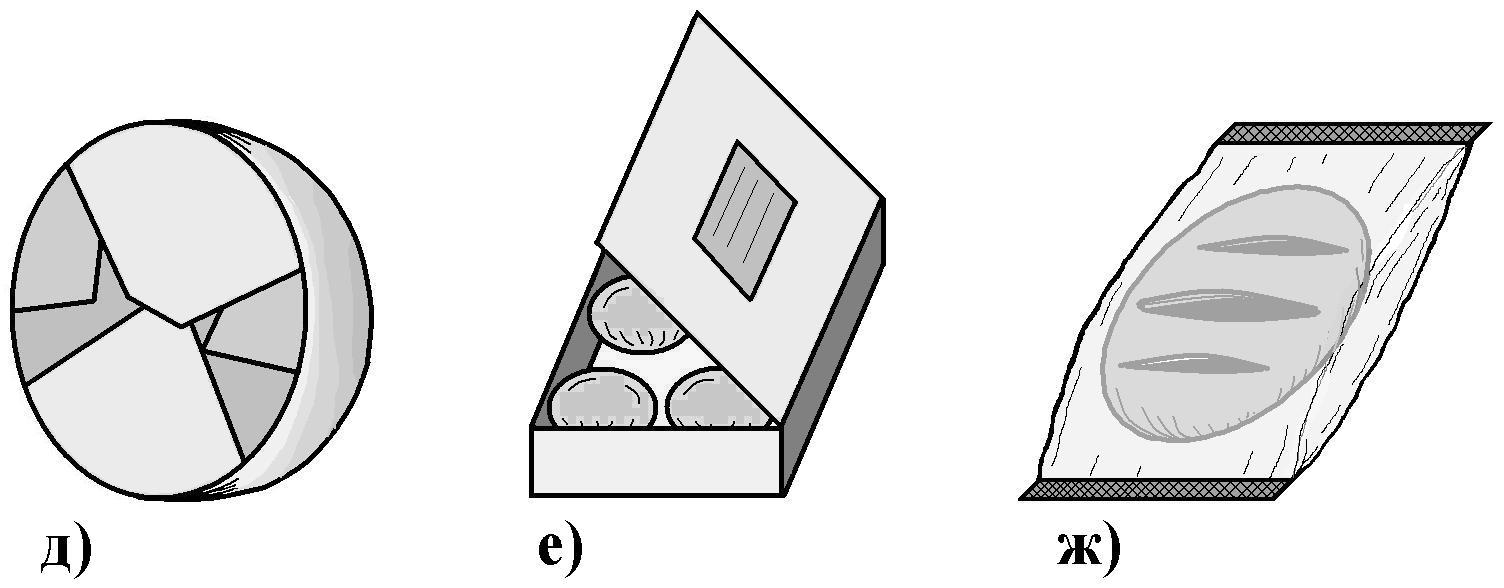 д)

е)

ж)