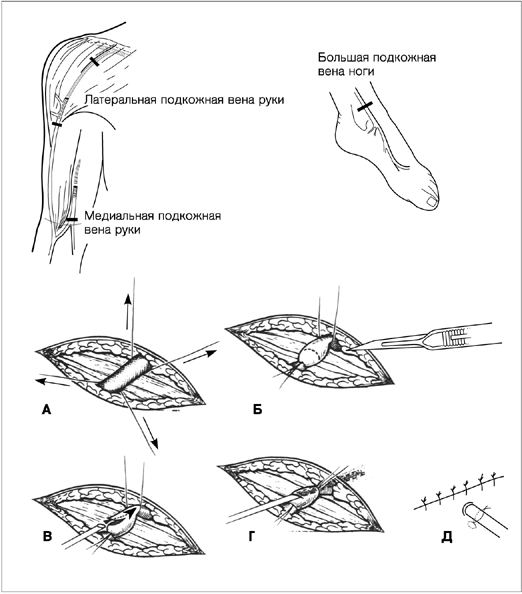 Латеральная подкожная вена руки

Медиальная подкожная вена руки

Большая подкожная вена ноги

А

Б

В

Г

Д