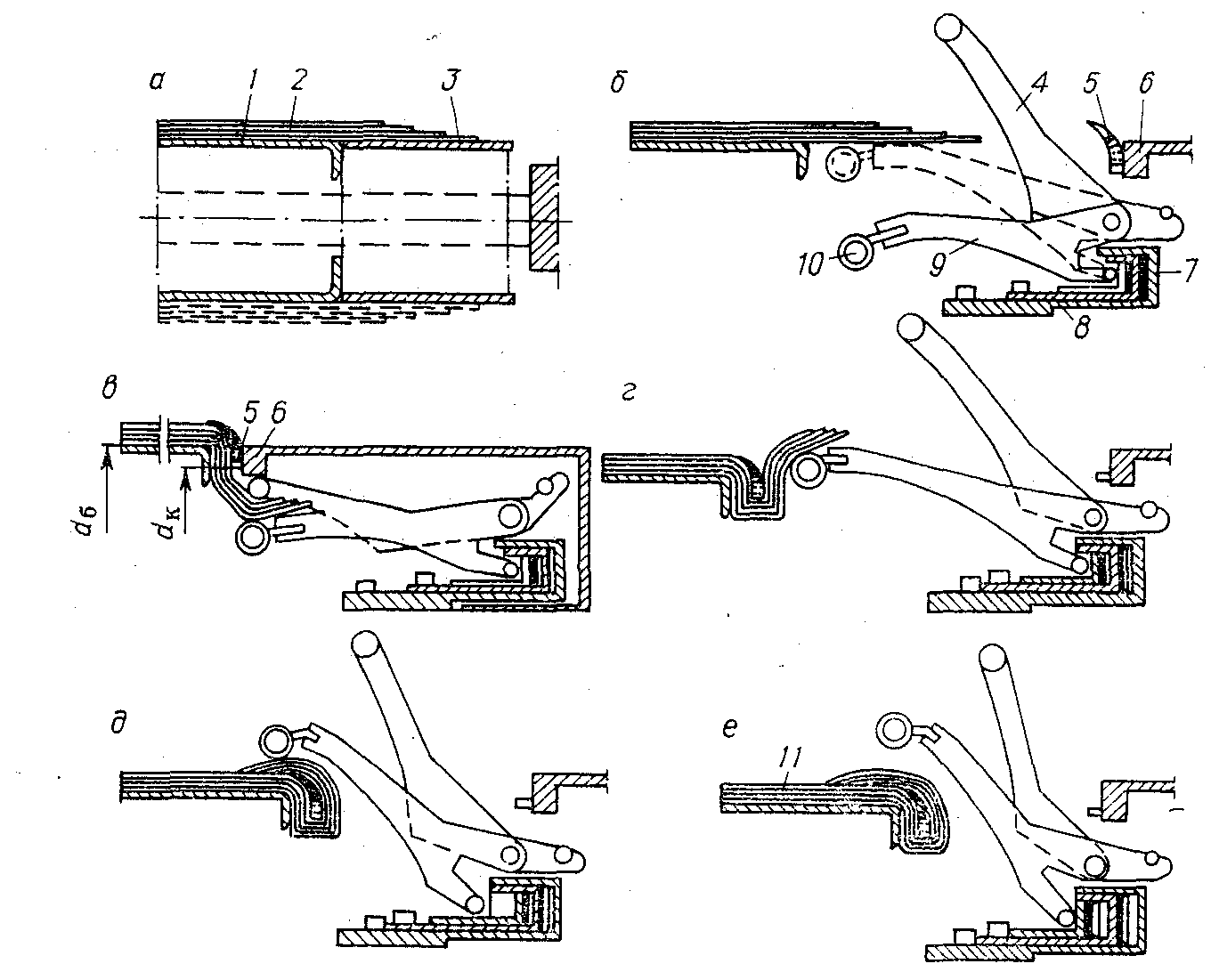 а
1
2
3
б
4
5
6
10
9
7
8
в
5
6
$d_б$
$d_к$
г
д
е
11