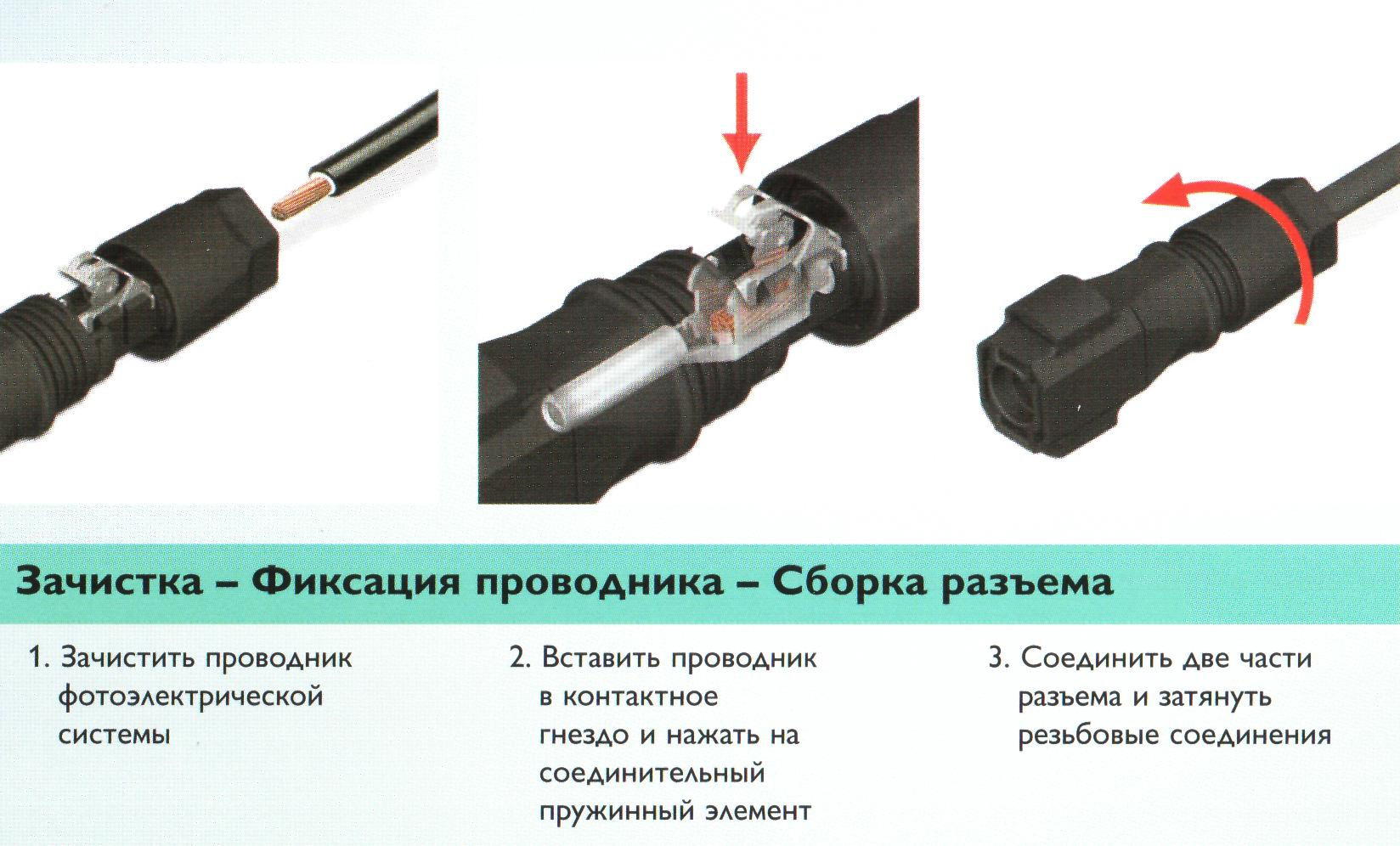 Зачистка – Фиксация проводника – Сборка разъема

1. Зачистить проводник фотоэлектрической системы

2. Вставить проводник в контактное гнездо и нажать на соединительный пружинный элемент

3. Соединить две части разъема и затянуть резьбовые соединения