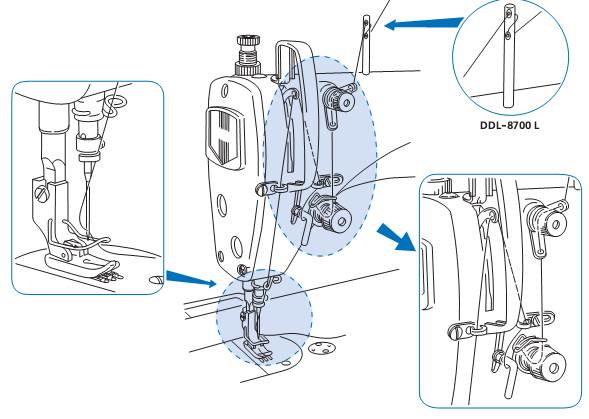 DDL-8700 L