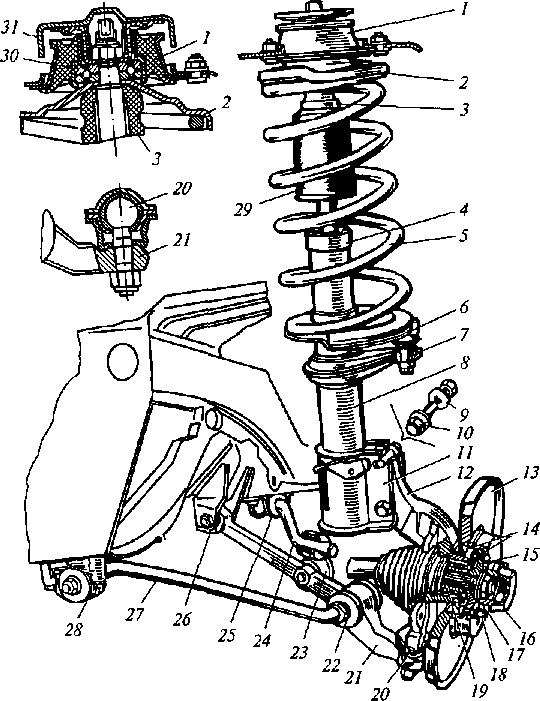 31
30
1
2
3
20
21
1
2
3
29
4
5
6
7
8
9
10
11
12
13
14
15
16
17
18
19
20
21
22
23
24
25
26
27
28