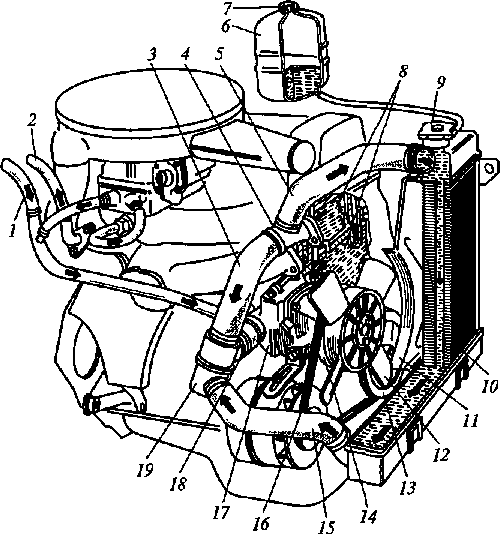 7
6
3
4
5
8
9
2
1
10
11
12
13
14
15
16
17
18
19