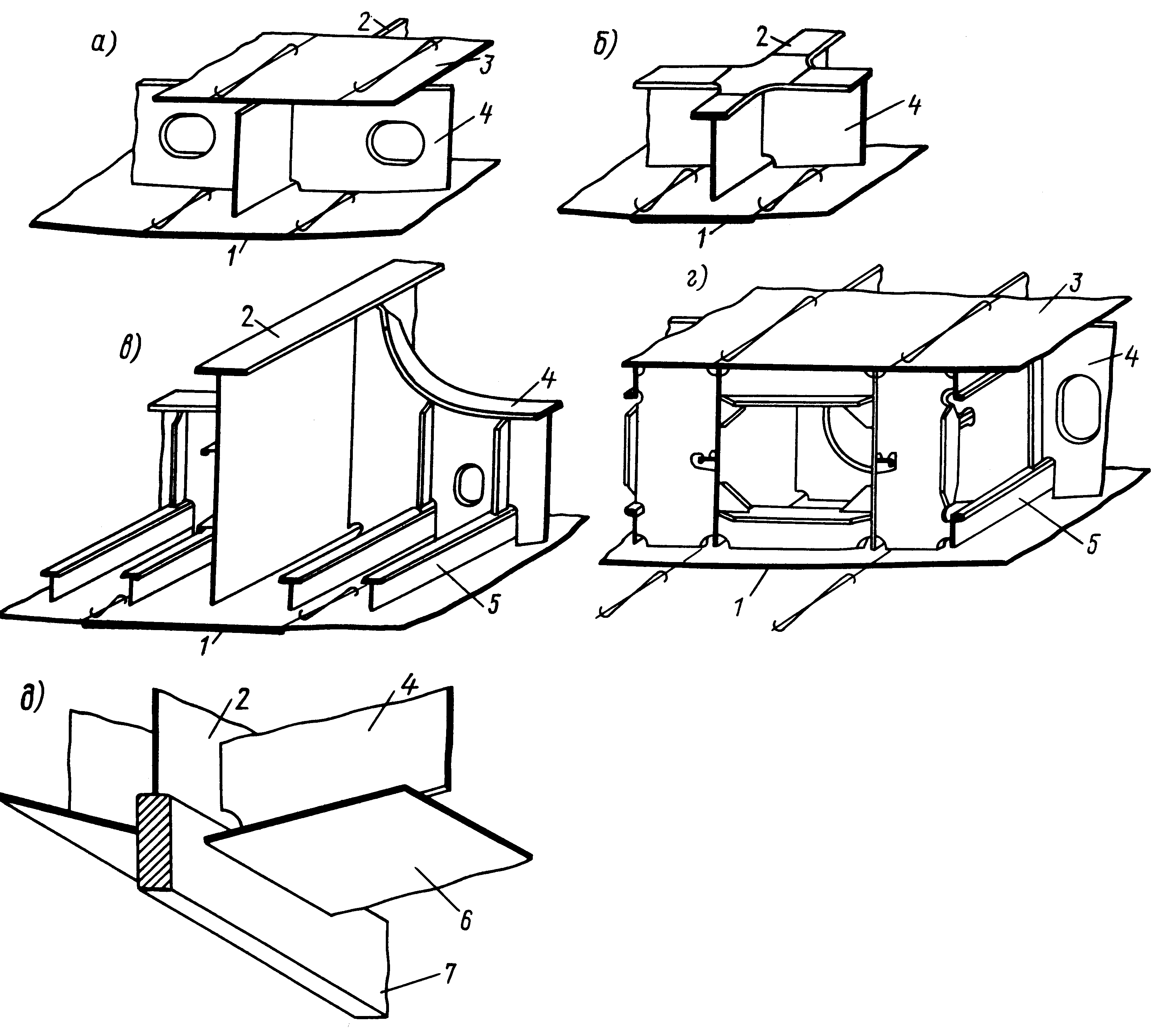 а)
2
3
4
1

б)
2
4
1

в)
2
4
5
1

г)
3
4
5
1

д)
2
4
6
7