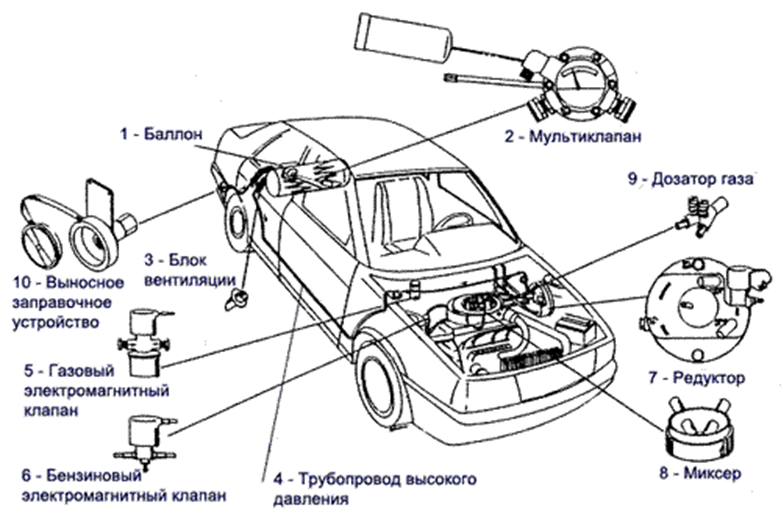 1 - Баллон

2 - Мультиклапан

9 - Дозатор газа

3 - Блок вентиляции

10 - Выносное заправочное устройство

5 - Газовый электромагнитный клапан

7 - Редуктор

6 - Бензиновый электромагнитный клапан

4 - Трубопровод высокого давления

8 - Миксер