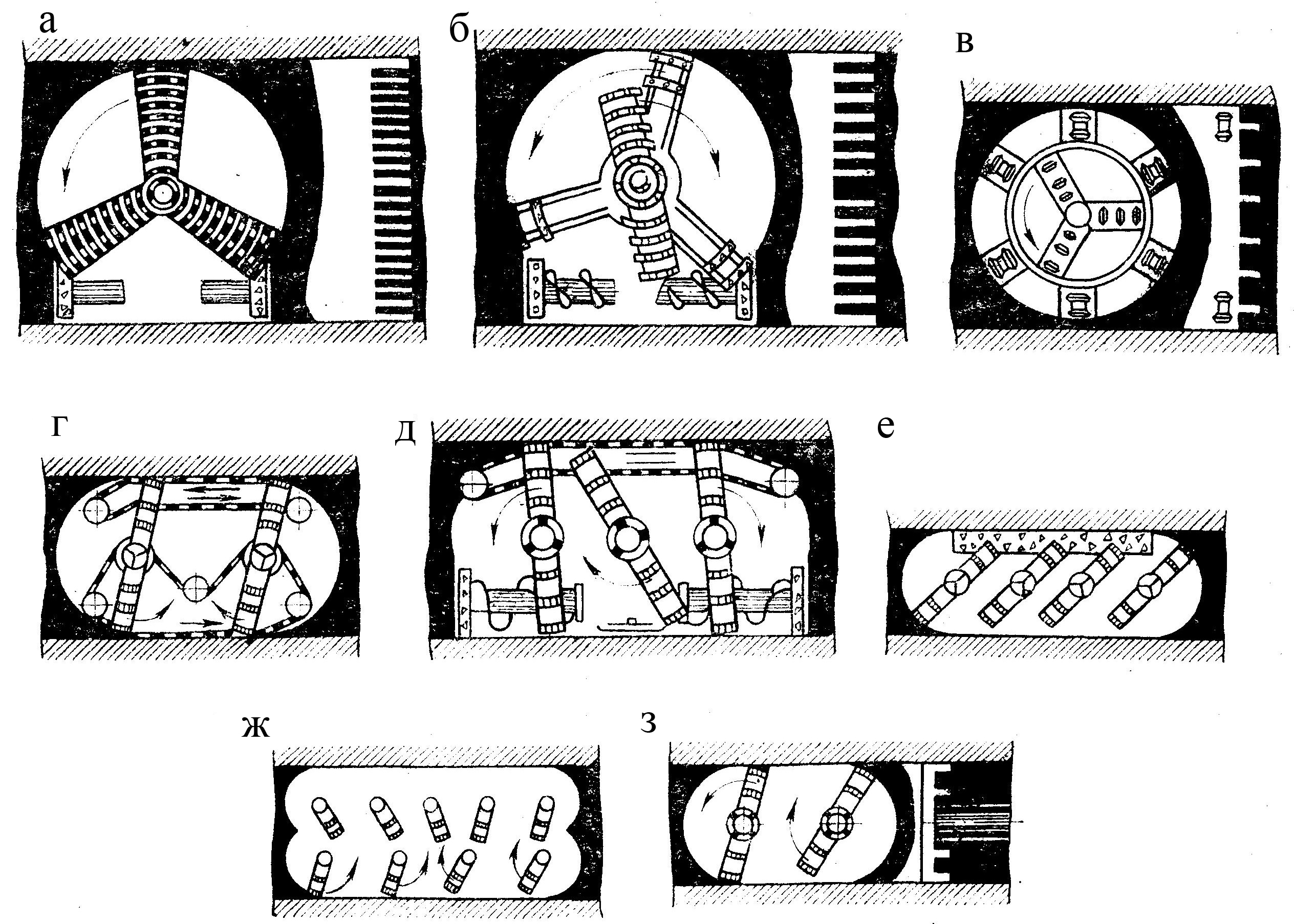 а
б
в
г
д
е
ж
з