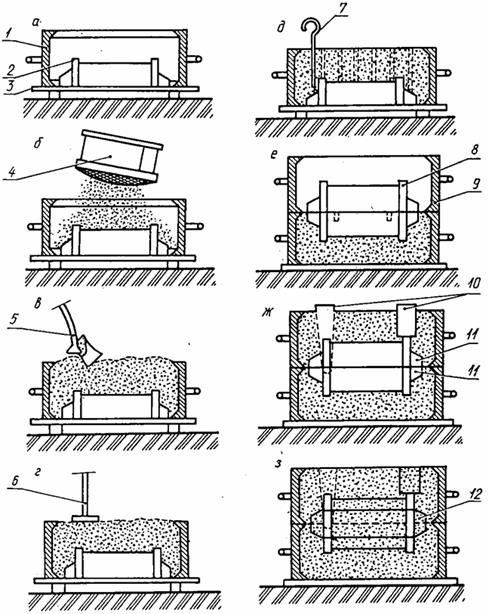 а
1
2
3
б
4
в
5
г
6
д
7
е
8
9
ж
10
11
11
з
12