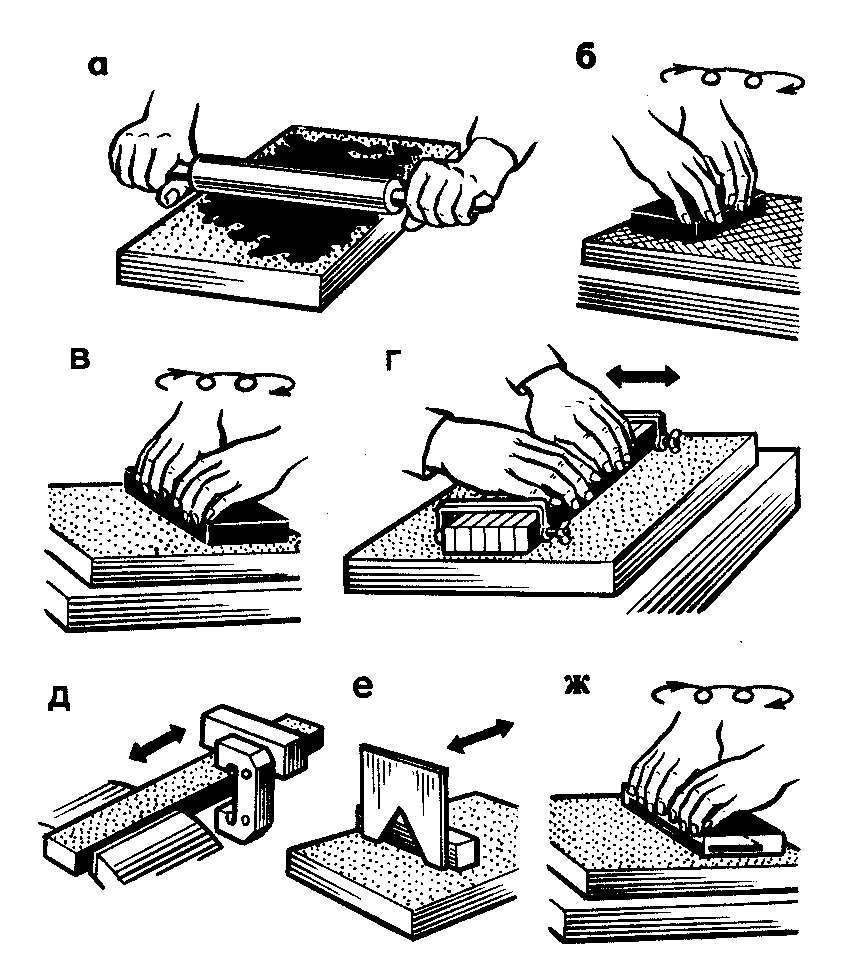 а

б

в

г

д

е

ж