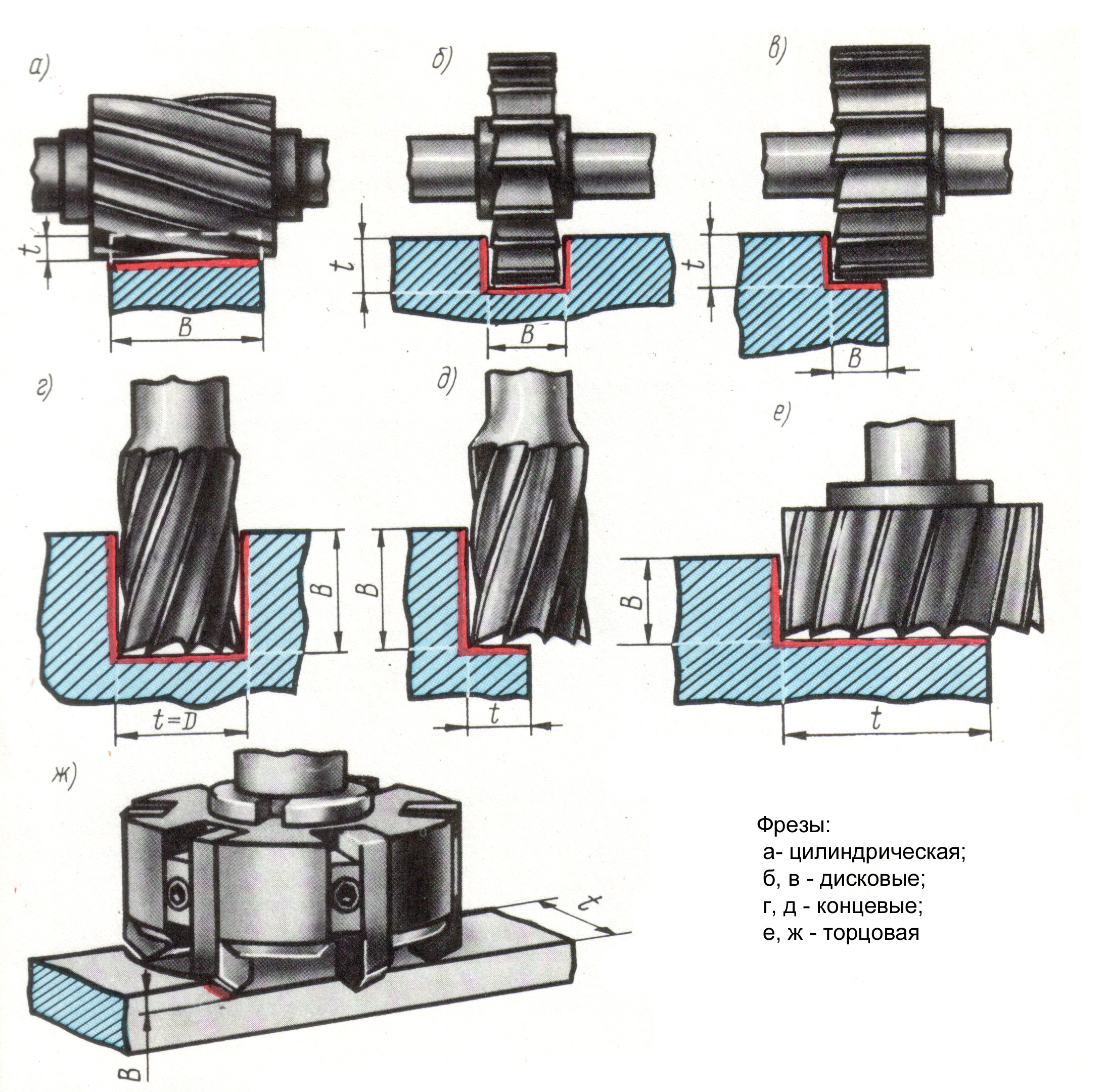 а)

t

B

б)

t

B

в)

t

B

г)

B

t=D

д)

B

t

е)

B

t

ж)

t

B

Фрезы:
а- цилиндрическая;
б, в - дисковые;
г, д - концевые;
е, ж - торцовая