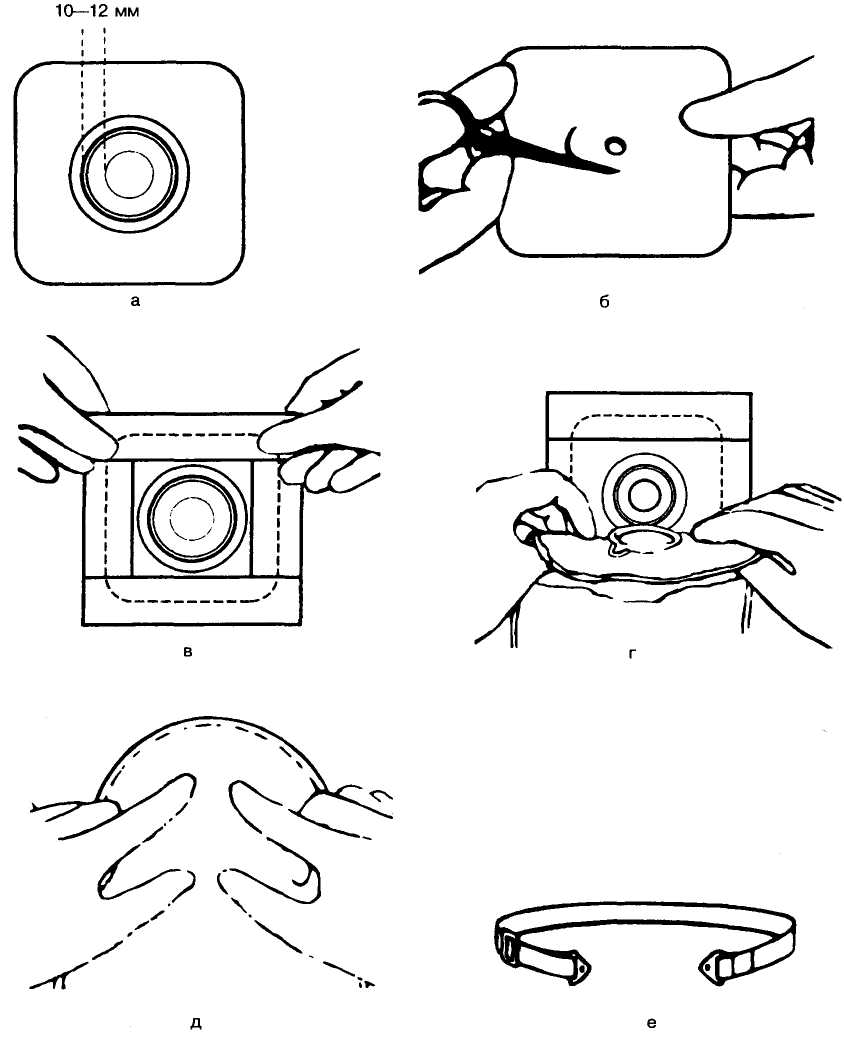 10—12 мм

а

б

в

г

д

е