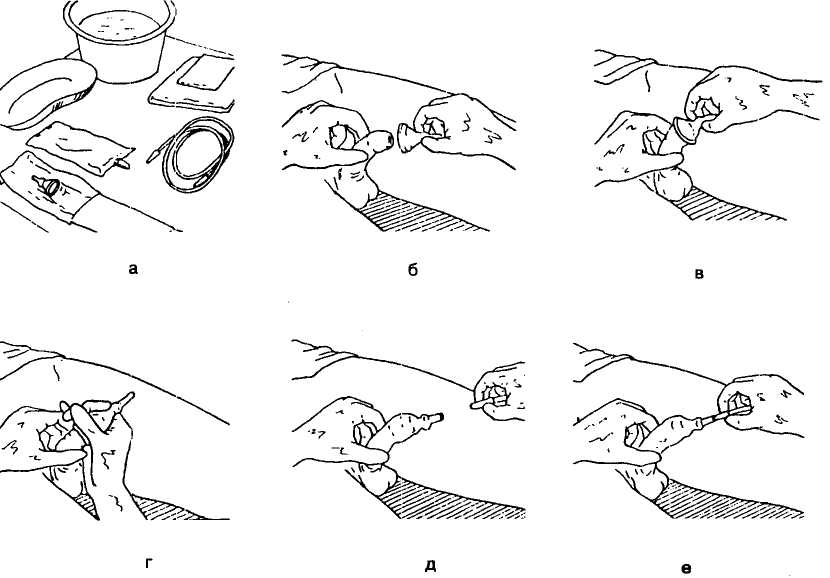 а

б

в

г

д

е