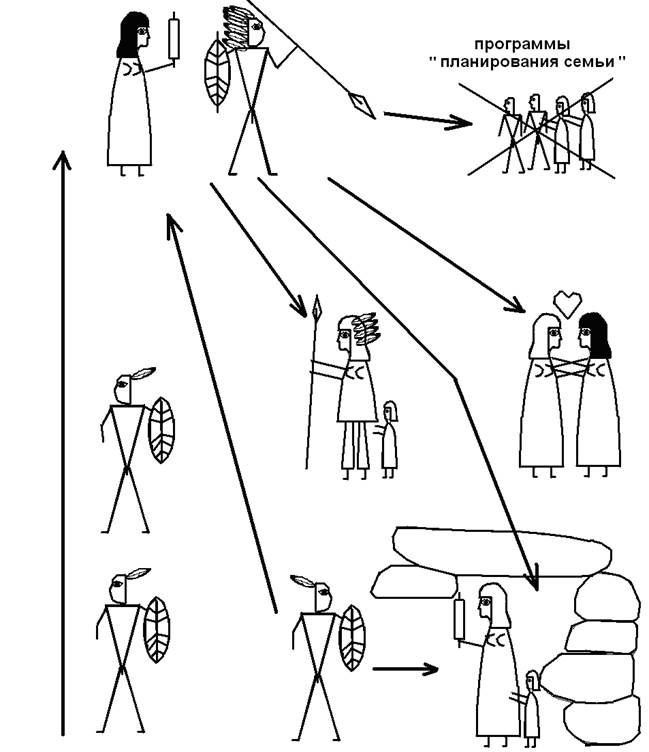 программы
" планирования семьи "