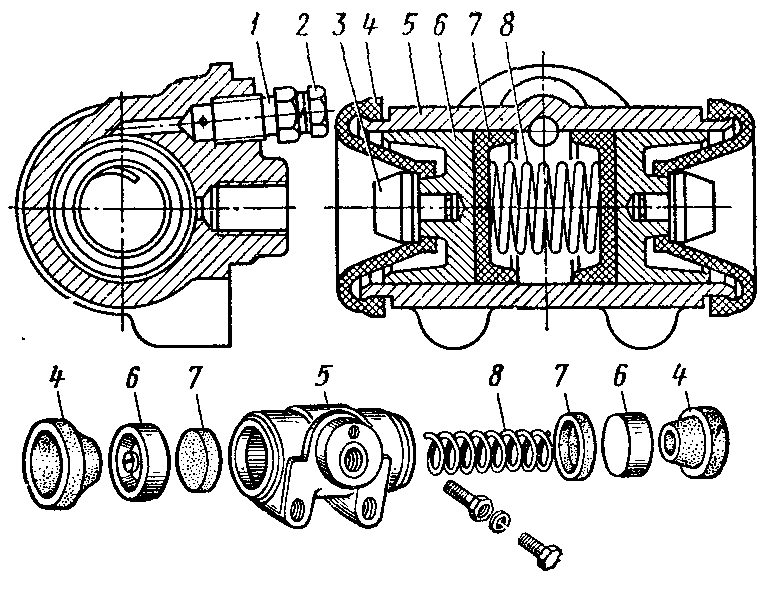 1 2 3 4 5 6 7 8

4 6 7 5 8 7 6 4