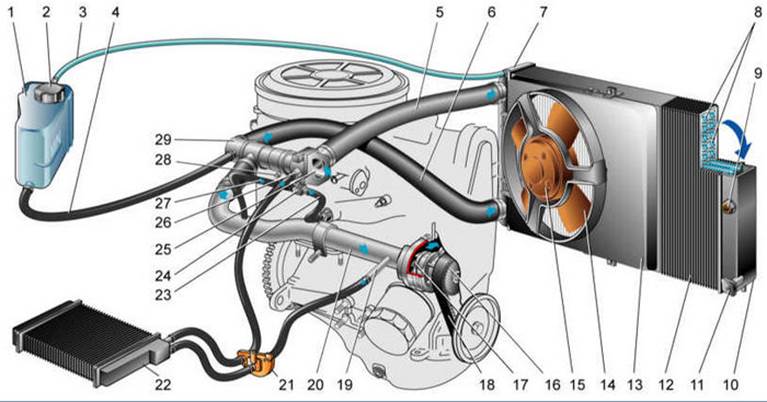 1 2 3 4 5 6 7 8 9 29 28 27 26 25 24 23 22 21 20 19 18 17 16 15 14 13 12 11 10