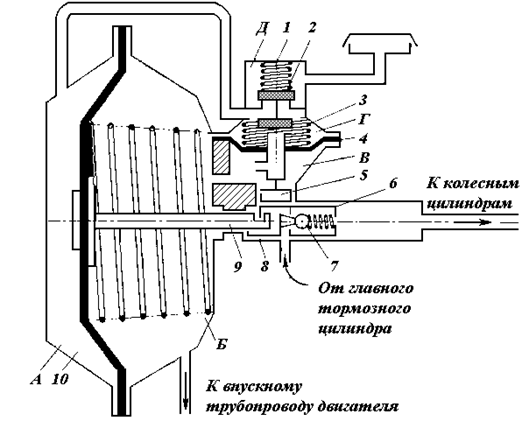 Д
1
2
3
Г
4
В
5
6
К колесным цилиндрам
9
8
7
От главного тормозного цилиндра
Б
А
10
К впускному трубопроводу двигателя