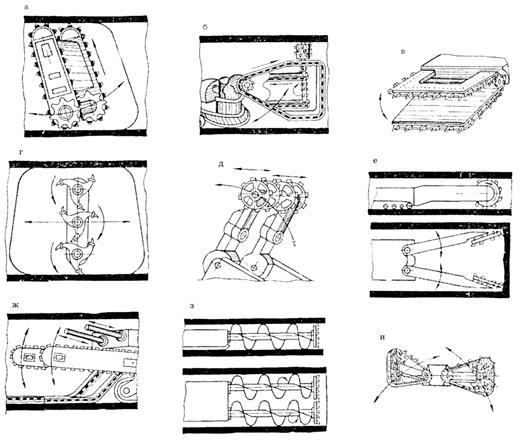 а

б

в

г

д

е

ж

з

и