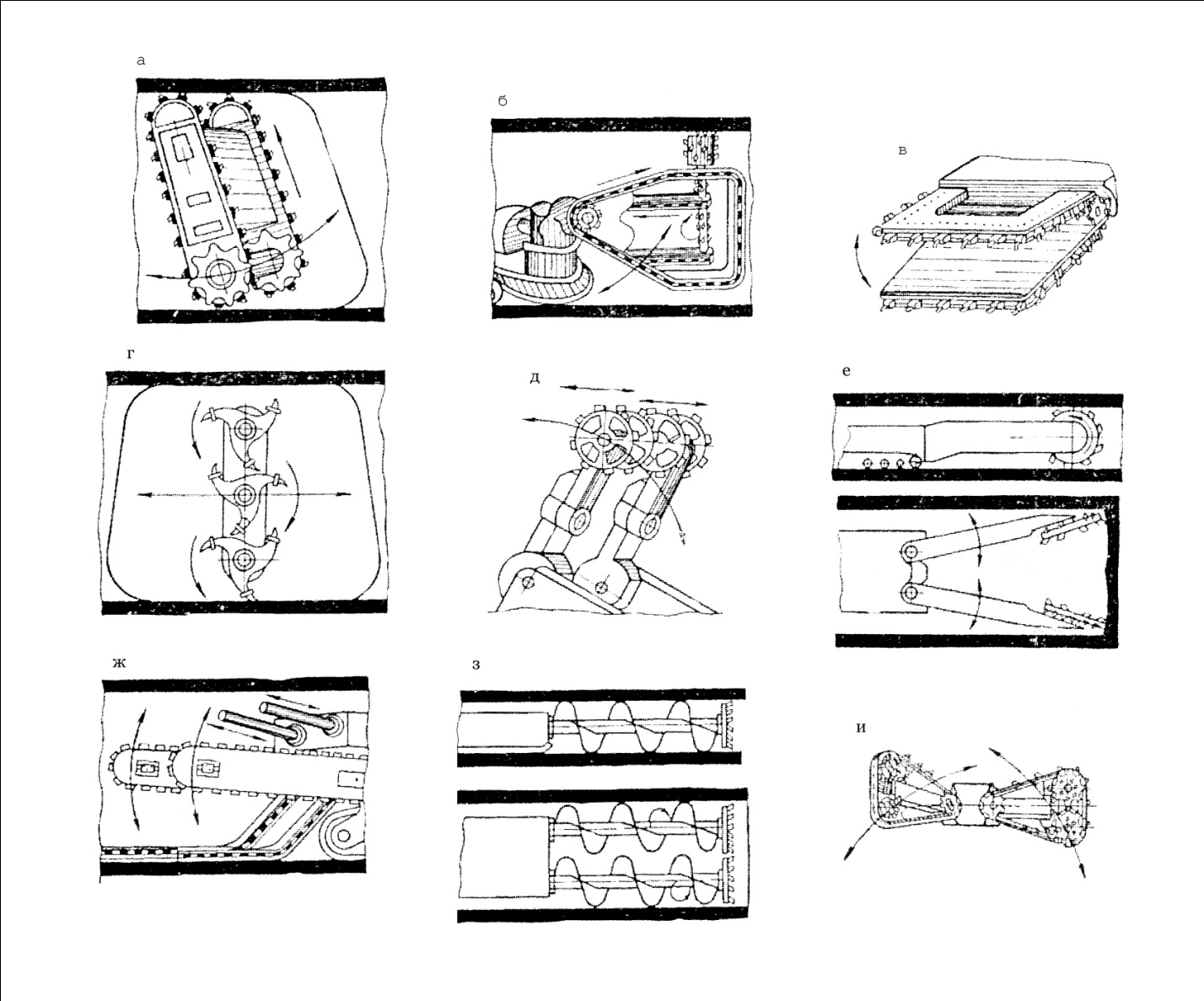 а

б

в

г

д

е

ж

з

и