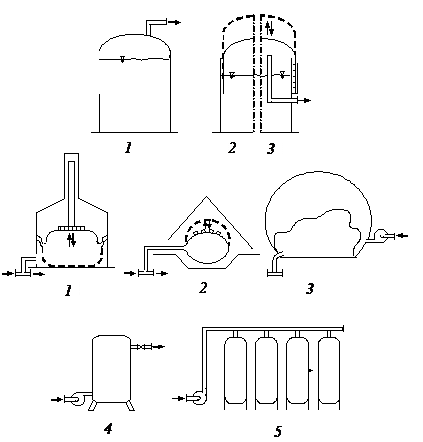 1

2 3

1

2

3

4

5