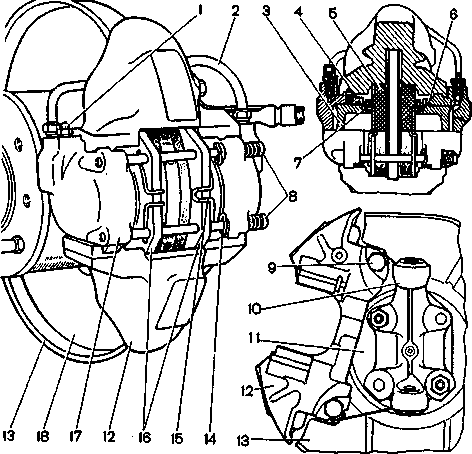 1
2
3
4
5
6
7
8
9
10
11
12
13
13
18
17
12
16
15
14