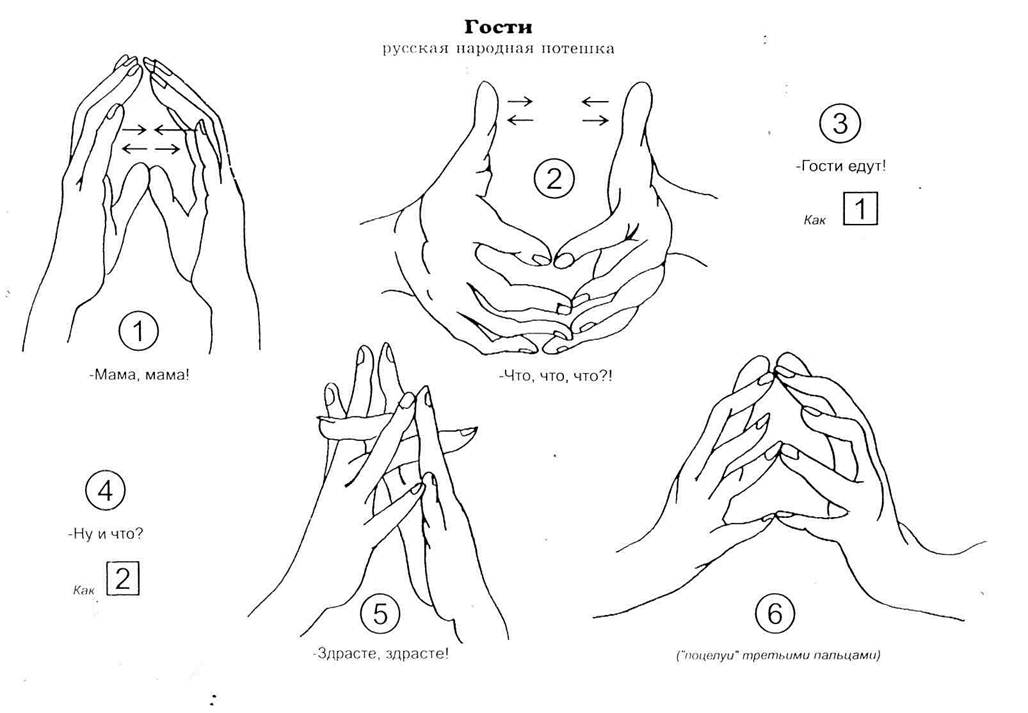 Гости
русская народная потешка

1
-Мама, мама!

2
-Что, что, что?!

3
-Гости едут!
Как 1

4
-Ну и что?
Как 2

5
-Здрасте, здрасте!

6
("поцелуи" третьими пальцами)