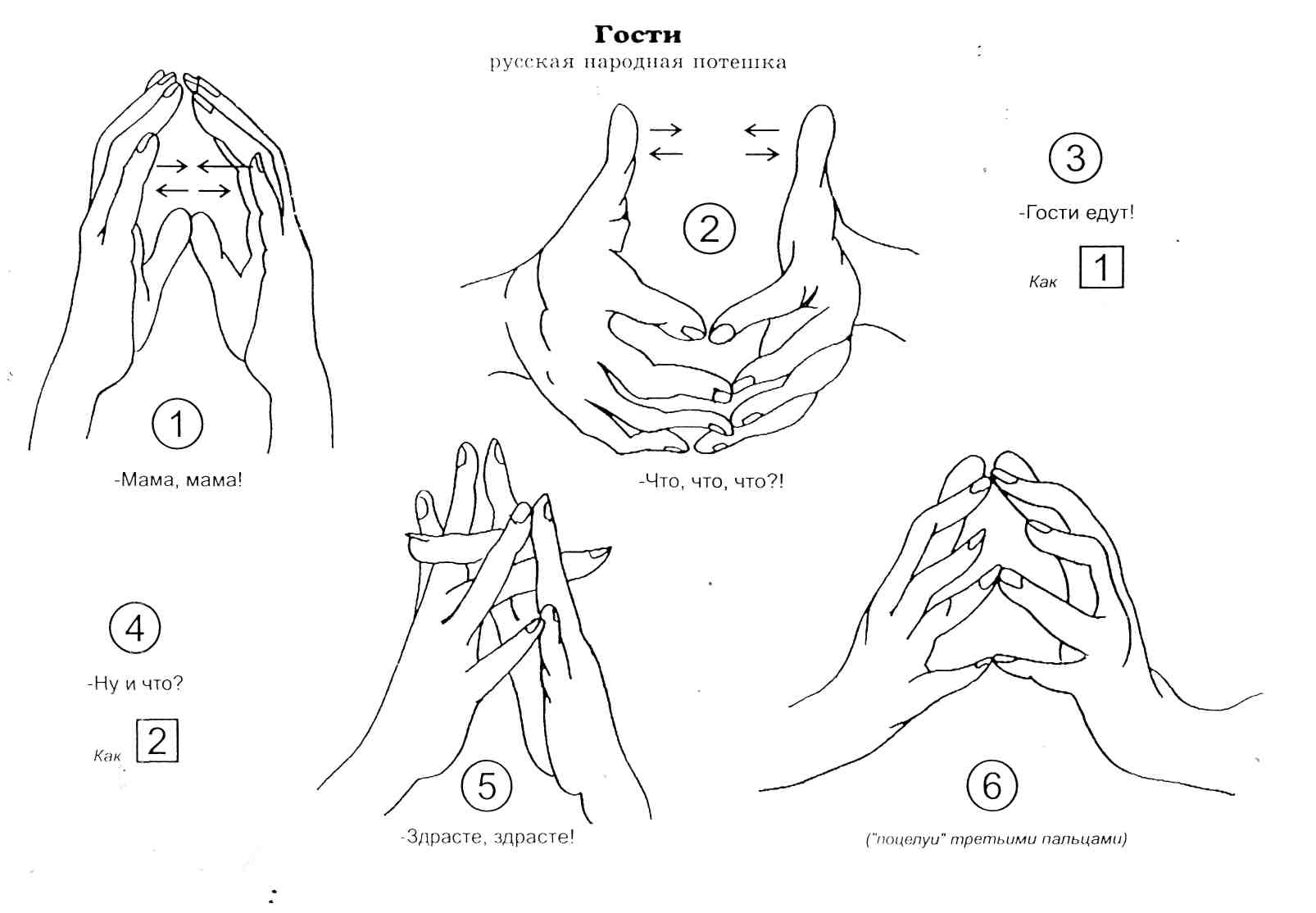 Гости
русская народная потешка

1
-Мама, мама!

2
-Что, что, что?!

3
-Гости едут!
Как 1

4
-Ну и что?
Как 2

5
-Здрасте, здрасте!

6
("поцелуи" третьими пальцами)