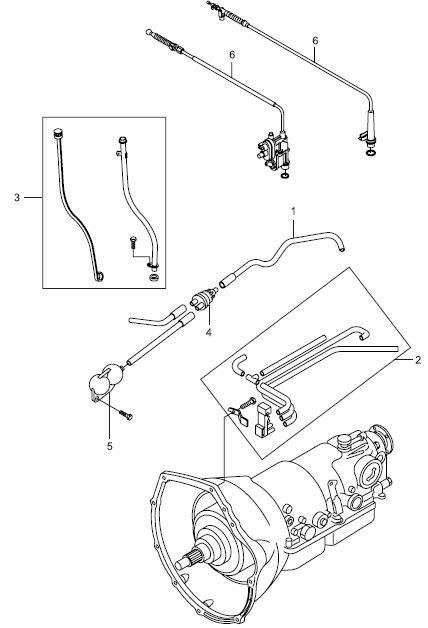 6
6
3
1
4
2
5